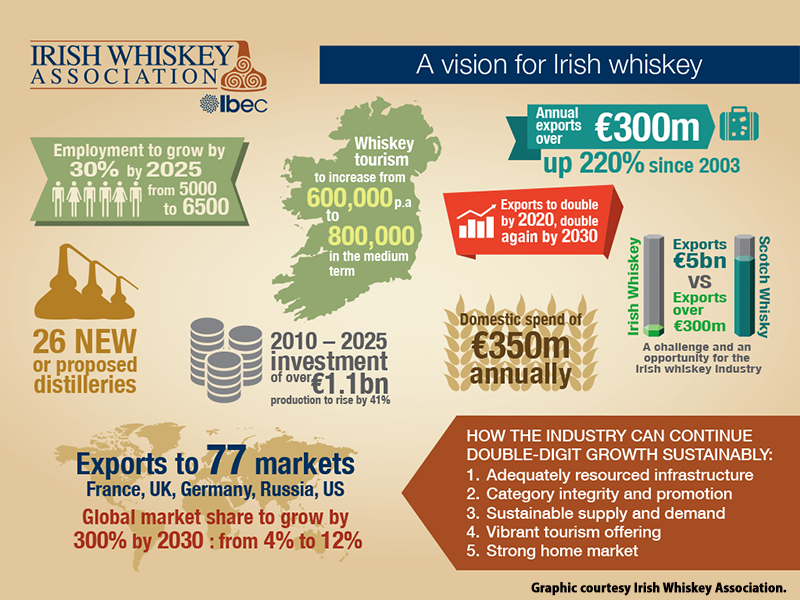 IRISH WHISKEY ASSOCIATION

Ibec

A vision for Irish whiskey

Employment to grow by 30% by 2025 from 5000 to 6500

Whiskey tourism to increase from 600,000 p.a to 800,000 in the medium term

Annual exports over €300m

up 220% since 2003

Exports to double by 2020, double again by 2030

Irish Whiskey

Exports €5bn VS Exports over €300m

Scotch Whisky

A challenge and an opportunity for the Irish whiskey industry

26 NEW or proposed distilleries

2010 – 2025 investment of over €1.1bn

production to rise by 41%

Domestic spend of €350m annually

Exports to 77 markets

France, UK, Germany, Russia, US

Global market share to grow by 300% by 2030 : from 4% to 12%

HOW THE INDUSTRY CAN CONTINUE DOUBLE-DIGIT GROWTH SUSTAINABLY:

1. Adequately resourced infrastructure
2. Category integrity and promotion
3. Sustainable supply and demand
4. Vibrant tourism offering
5. Strong home market

Graphic courtesy Irish Whiskey Association.